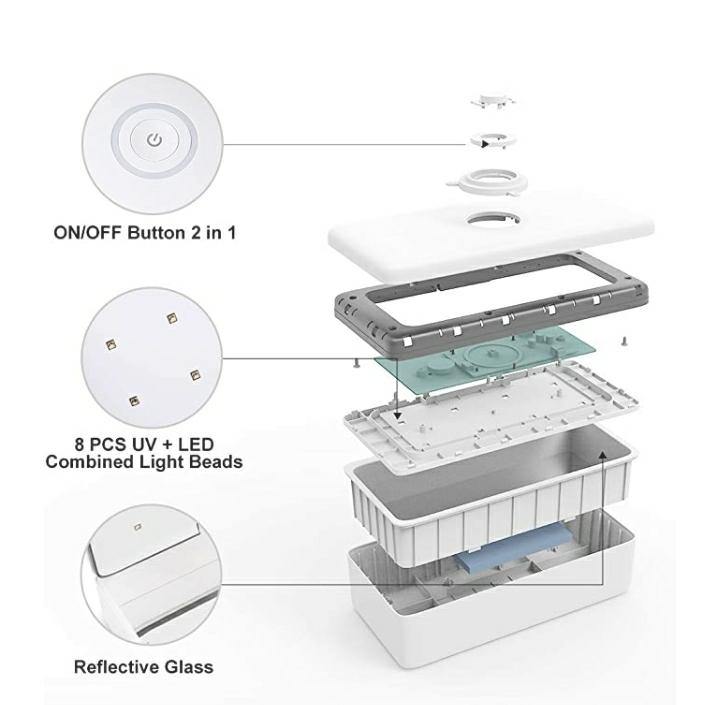 ON/OFF Button 2 in 1

8 PCS UV + LED
Combined Light Beads

Reflective Glass